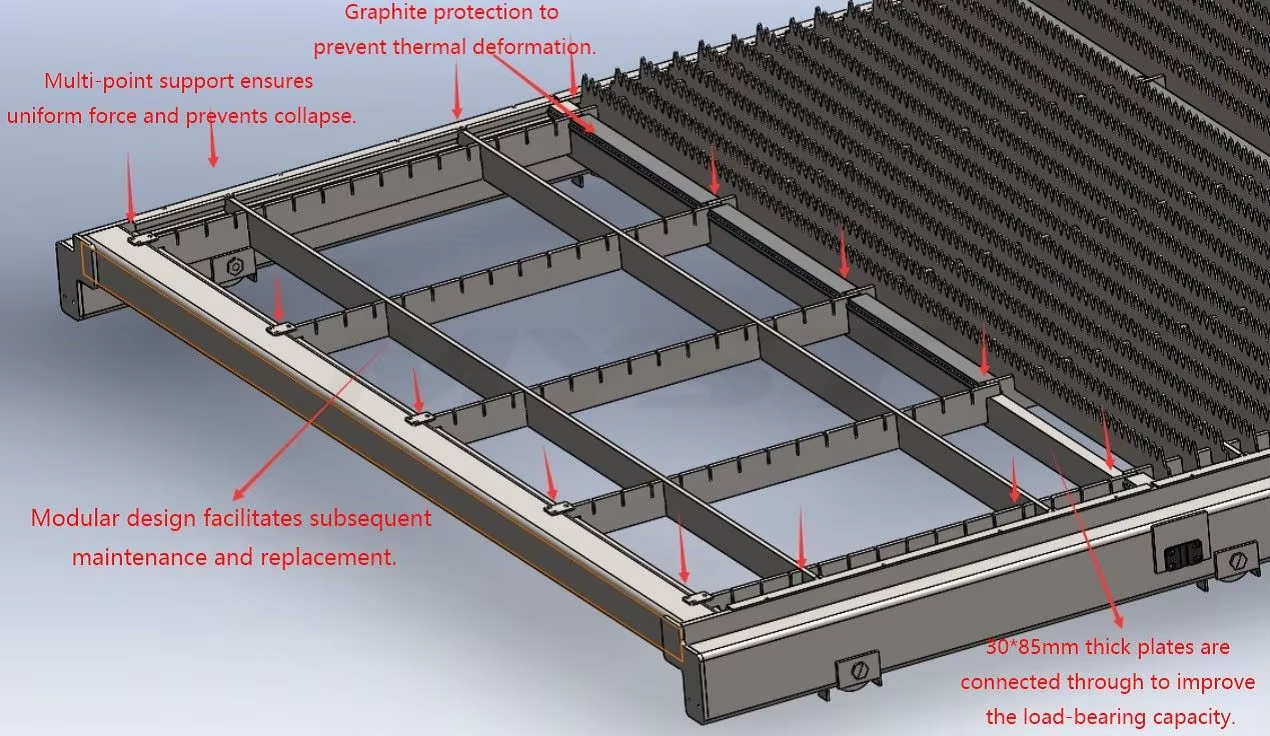 Graphite protection to prevent thermal deformation.

Multi-point support ensures uniform force and prevents collapse.

Modular design facilitates subsequent maintenance and replacement.

30*85mm thick plates are connected through to improve the load-bearing capacity.