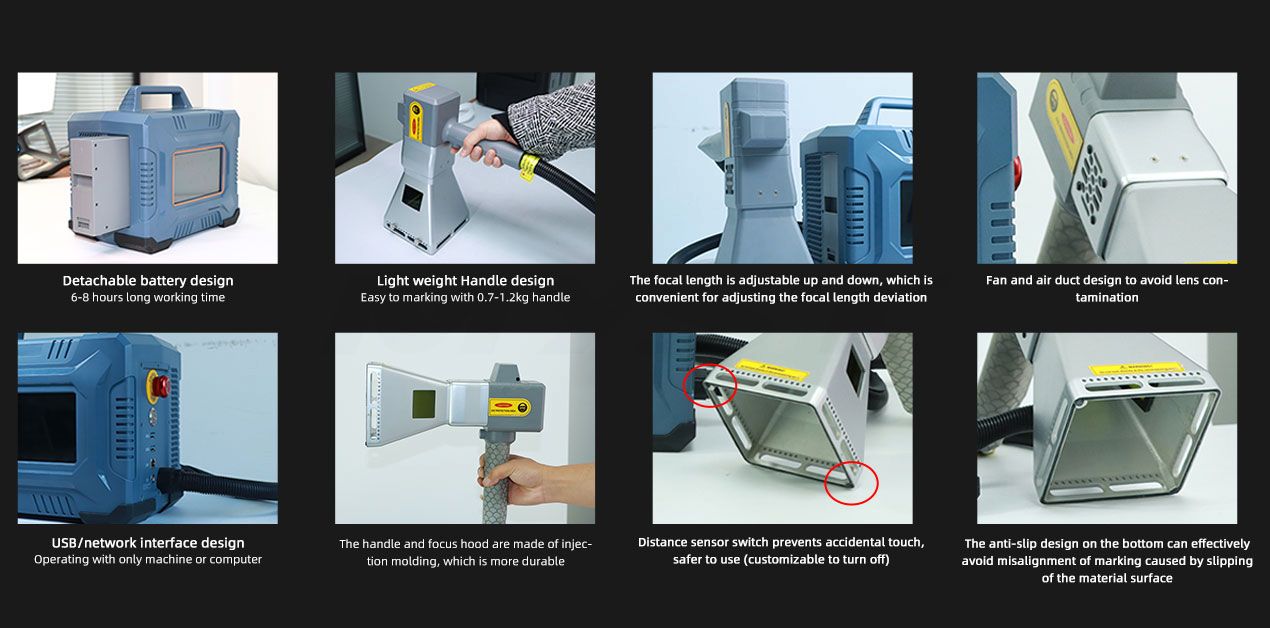 Detachable battery design
6-8 hours long working time

Light weight Handle design
Easy to marking with 0.7-1.2kg handle

The focal length is adjustable up and down, which is convenient for adjusting the focal length deviation

Fan and air duct design to avoid lens contamination

USB/network interface design
Operating with only machine or computer

The handle and focus hood are made of injection molding, which is more durable

Distance sensor switch prevents accidental touch, safer to use (customizable to turn off)

The anti-slip design on the bottom can effectively avoid misalignment of marking caused by slipping of the material surface