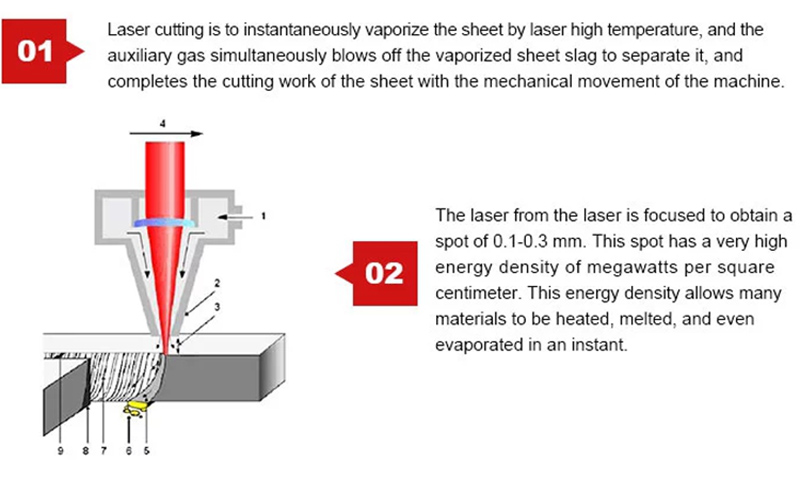 01

Laser cutting is to instantaneously vaporize the sheet by laser high temperature, and the auxiliary gas simultaneously blows off the vaporized sheet slag to separate it, and completes the cutting work of the sheet with the mechanical movement of the machine.

4

1

2

3

9 8 7 6 5

02

The laser from the laser is focused to obtain a spot of 0.1-0.3 mm. This spot has a very high energy density of megawatts per square centimeter. This energy density allows many materials to be heated, melted, and even evaporated in an instant.